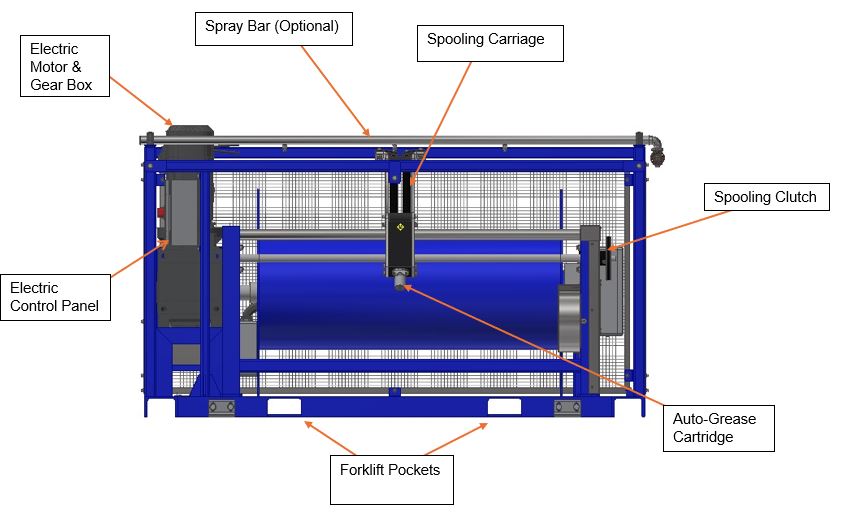 Electric Motor & Gear Box

Spray Bar (Optional)

Spooling Carriage

Spooling Clutch

Electric Control Panel

Auto-Grease Cartridge

Forklift Pockets